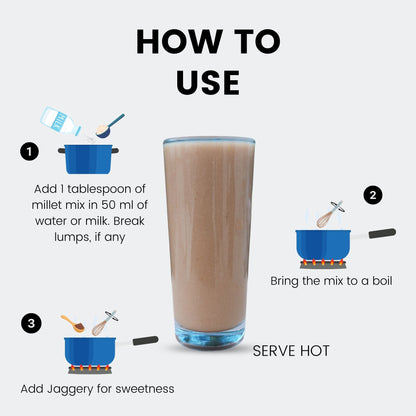 HOW TO USE

MILK

1

Add 1 tablespoon of millet mix in 50 ml of water or milk. Break lumps, if any

2

Bring the mix to a boil

3

Add Jaggery for sweetness

SERVE HOT