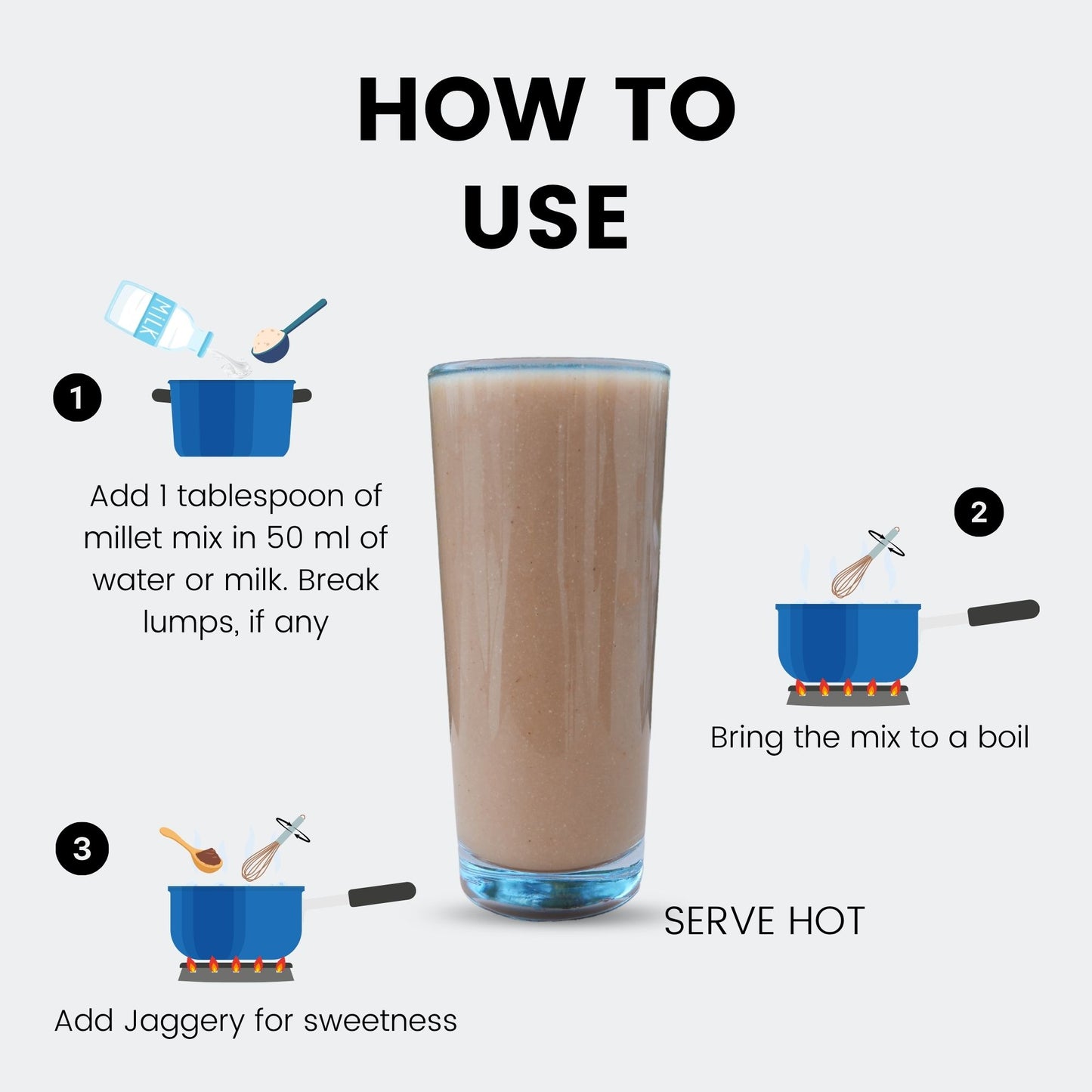 HOW TO USE

MILK

1

Add 1 tablespoon of millet mix in 50 ml of water or milk. Break lumps, if any

2

Bring the mix to a boil

3

Add Jaggery for sweetness

SERVE HOT